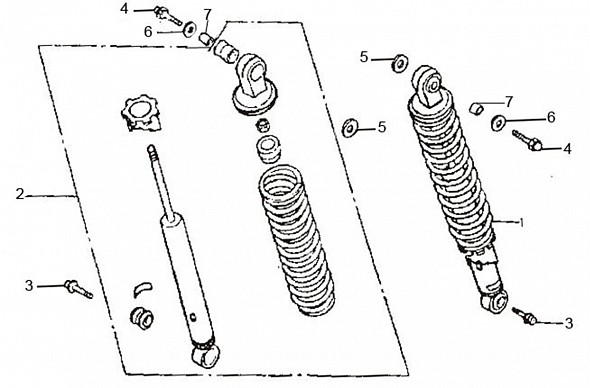 4
7
6
5
7
6
5
4
2
1
3
3